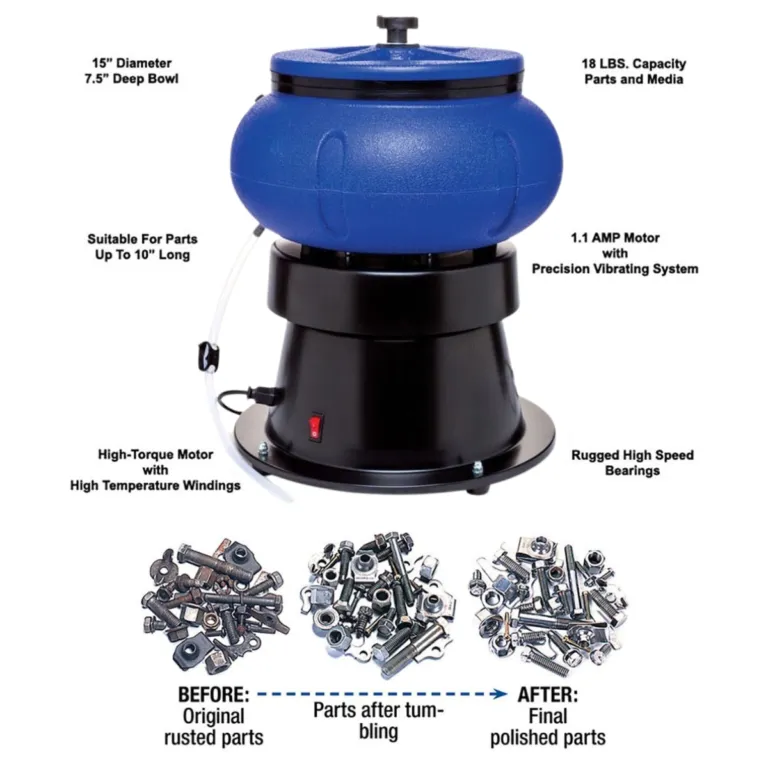 15" Diameter
7.5" Deep Bowl

18 LBS. Capacity
Parts and Media

Suitable For Parts
Up To 10" Long

1.1 AMP Motor
with
Precision Vibrating System

High-Torque Motor
with
High Temperature Windings

Rugged High Speed
Bearings

BEFORE:
Original
rusted parts

Parts after tumbling

AFTER:
Final
polished parts