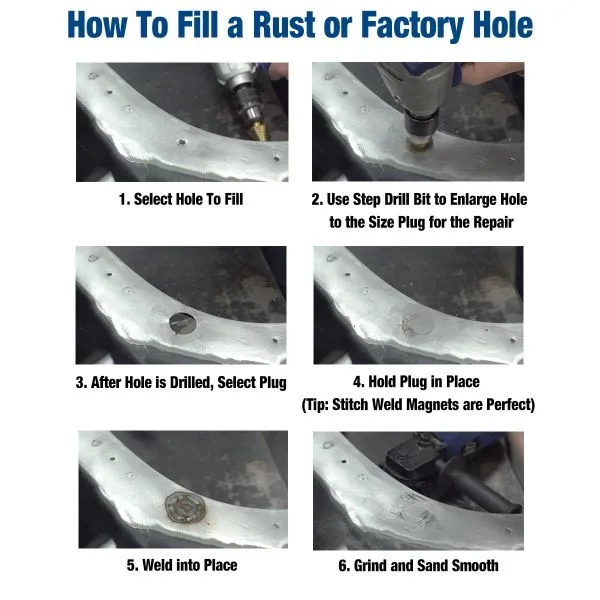 How To Fill a Rust or Factory Hole

1. Select Hole To Fill

2. Use Step Drill Bit to Enlarge Hole to the Size Plug for the Repair

3. After Hole is Drilled, Select Plug

4. Hold Plug in Place (Tip: Stitch Weld Magnets are Perfect)

5. Weld into Place

6. Grind and Sand Smooth